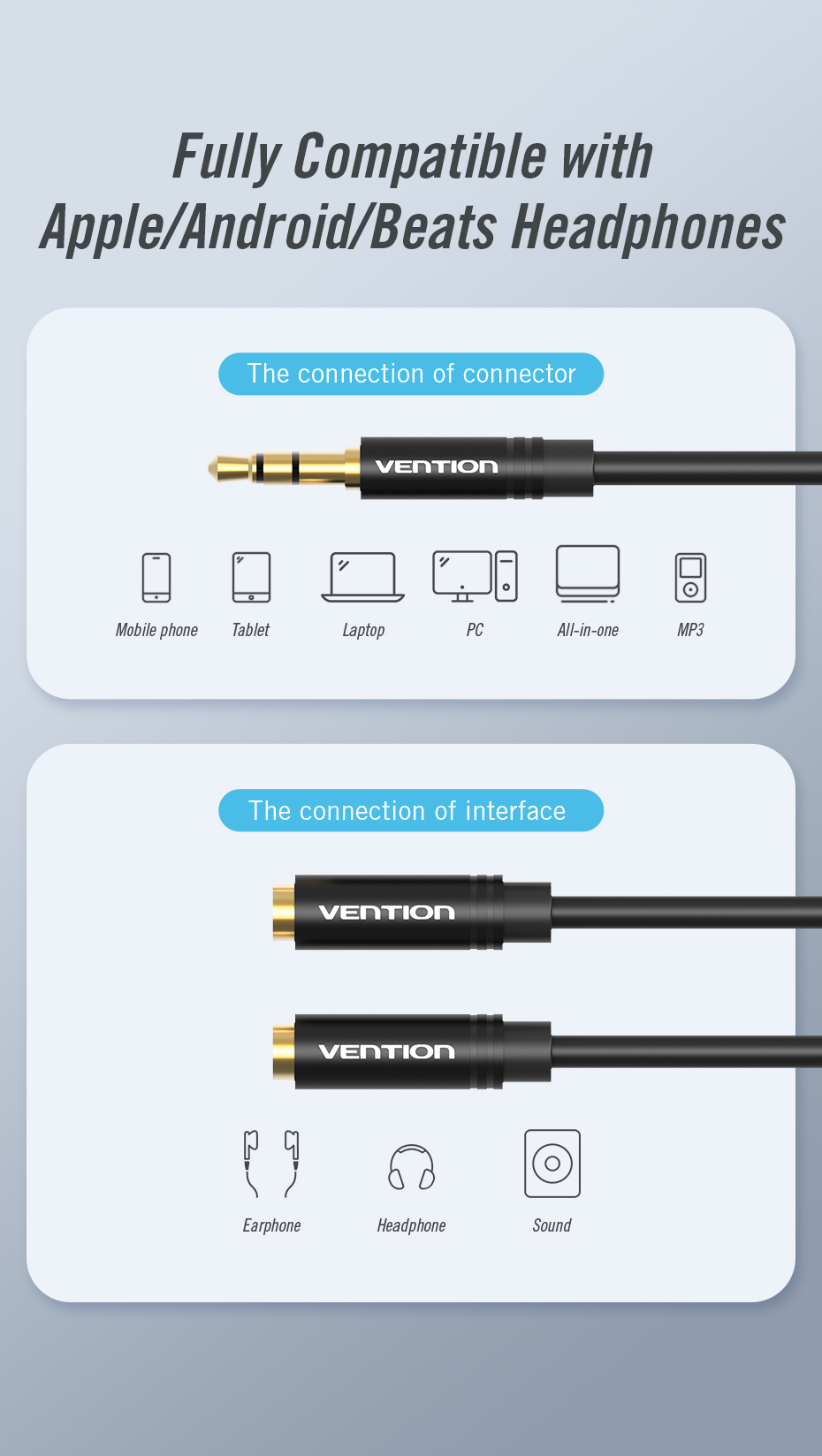 Fully Compatible with Apple/Android/Beats Headphones

The connection of connector

VENTION

Mobile phone

Tablet

Laptop

PC

All-in-one

MP3

The connection of interface

VENTION

VENTION

Earphone

Headphone

Sound