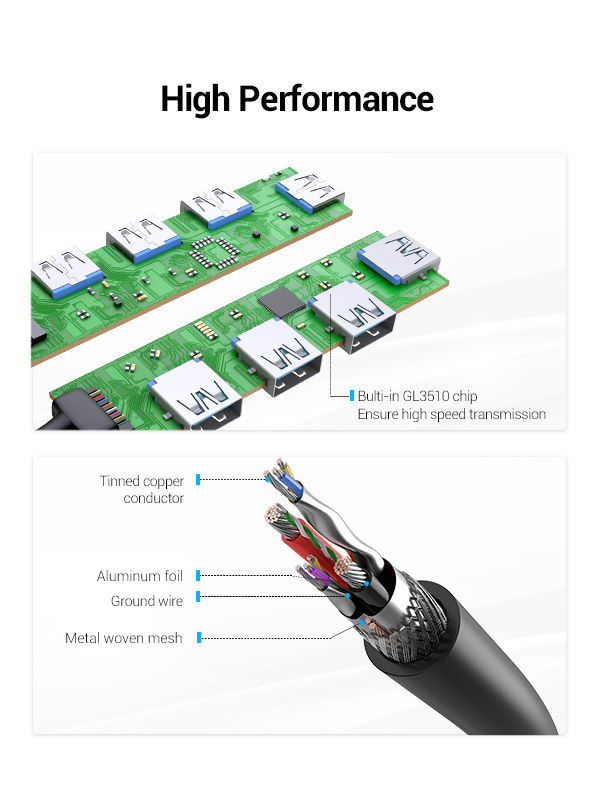 High Performance

Bulti-in GL3510 chip
Ensure high speed transmission

Tinned copper conductor

Aluminum foil

Ground wire

Metal woven mesh