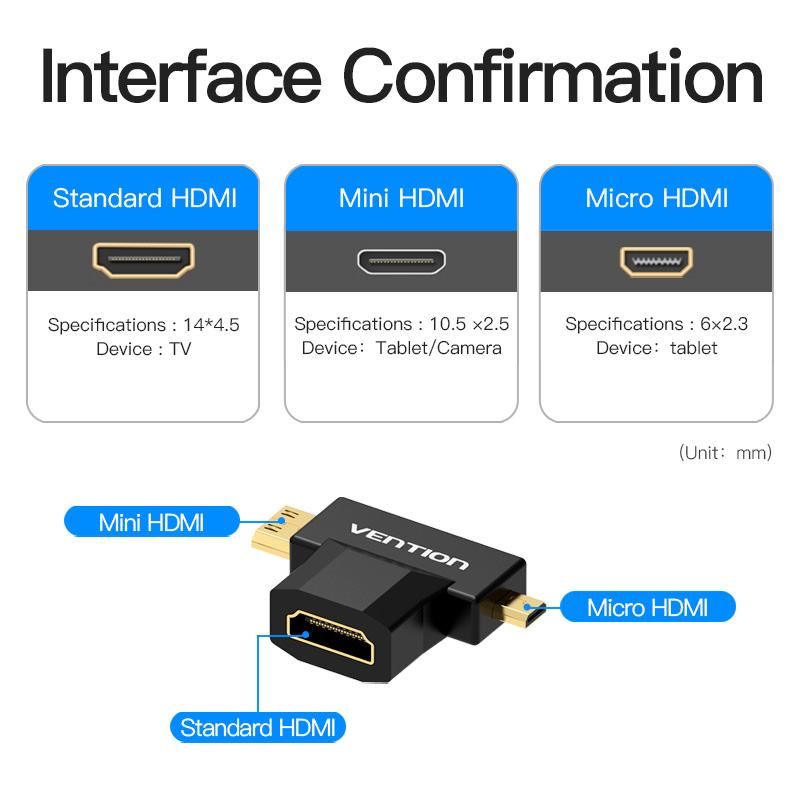 Interface Confirmation

Standard HDMI

Specifications : 14*4.5
Device : TV

Mini HDMI

Specifications : 10.5 ×2.5
Device: Tablet/Camera

Micro HDMI

Specifications : 6×2.3
Device: tablet

(Unit: mm)

Mini HDMI

VENTION

Micro HDMI

Standard HDMI